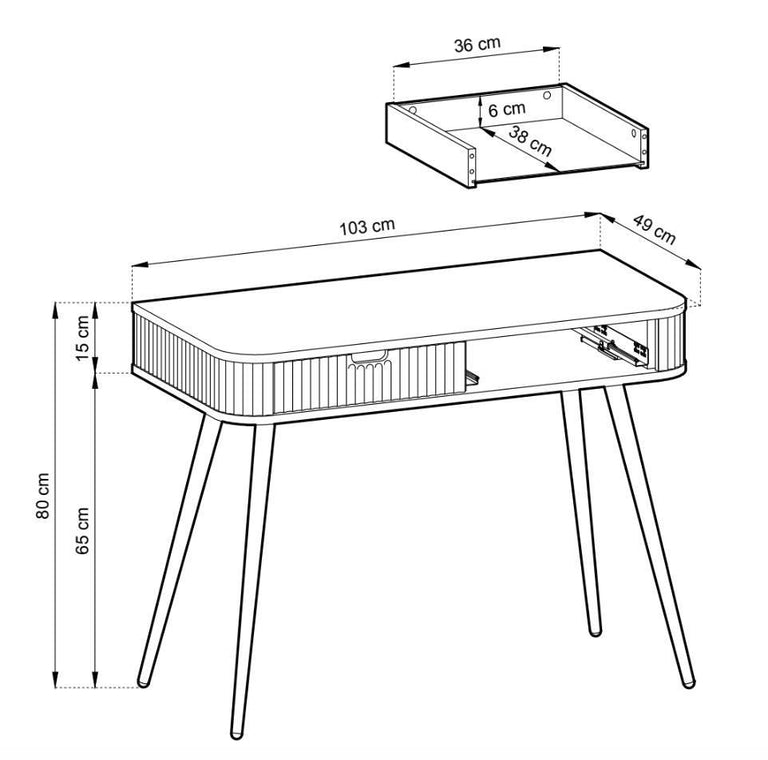 36 cm

6 cm

38 cm

103 cm

49 cm

15 cm

80 cm

65 cm