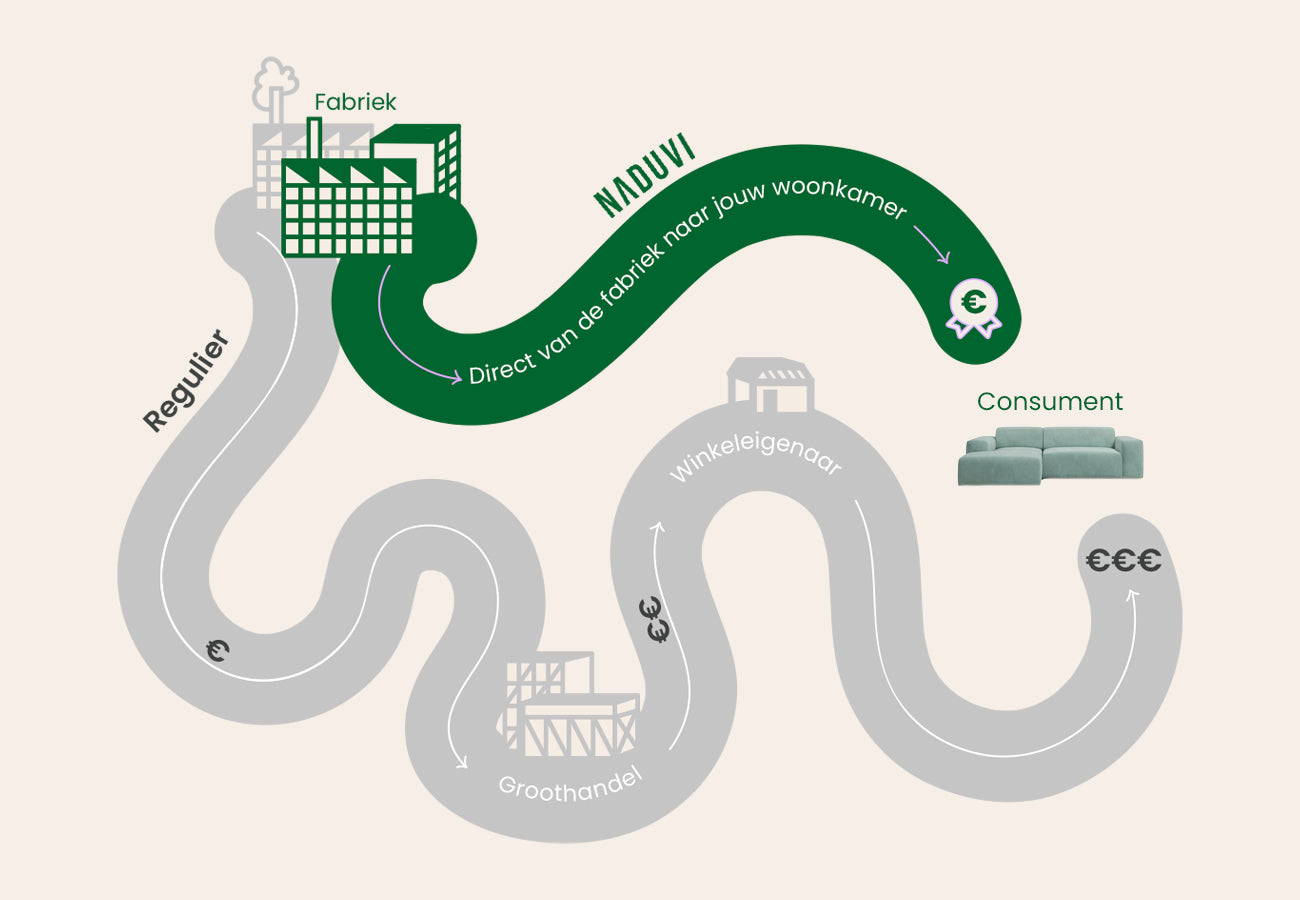 Fabriek

NADUVI

Direct van de fabriek naar jouw woonkamer

€

Consument

Regulier

€

Groothandel

€€

Winkeleigenaar

€€€